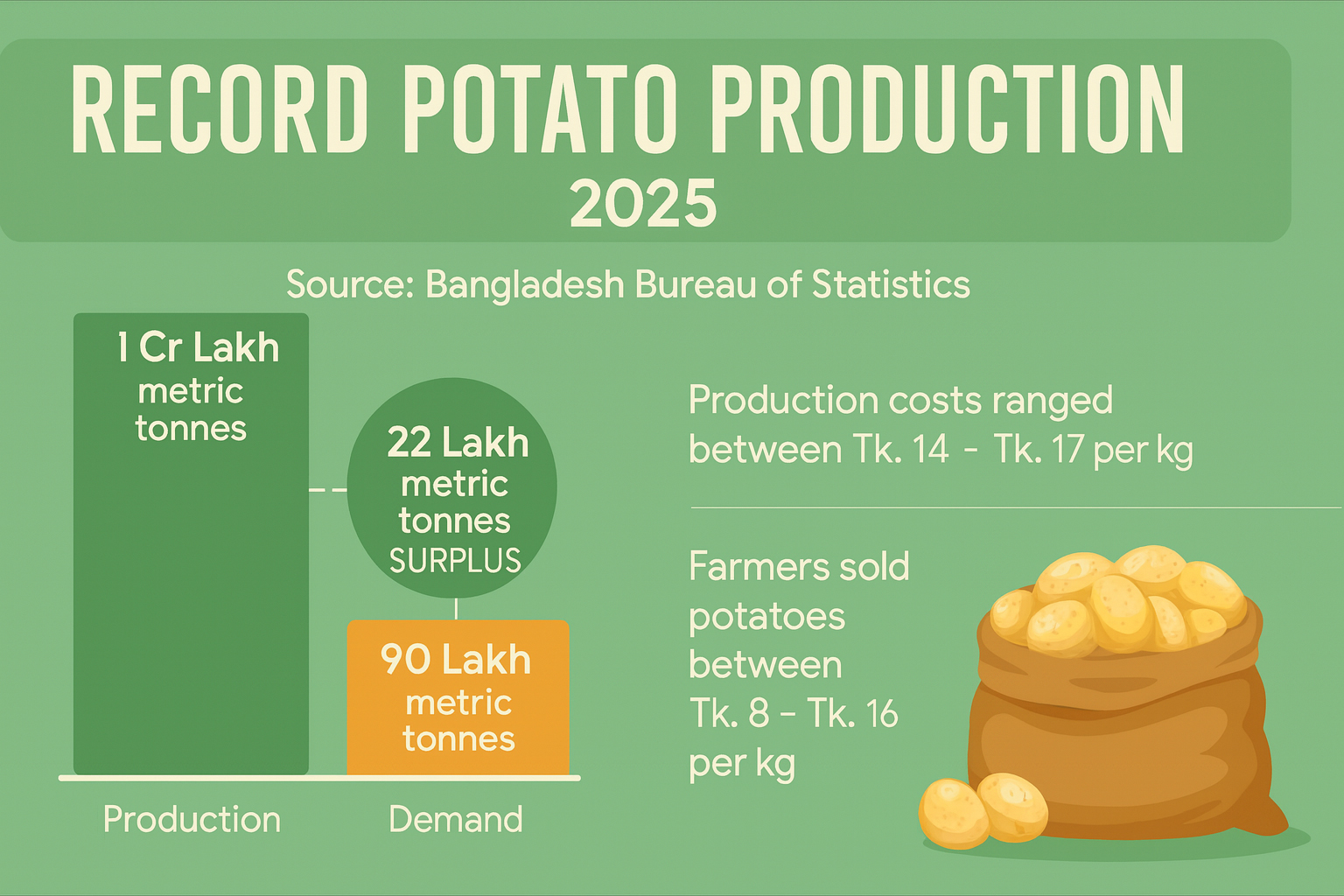 RECORD POTATO PRODUCTION
2025

Source: Bangladesh Bureau of Statistics

1 Cr Lakh metric tonnes

22 Lakh metric tonnes SURPLUS

90 Lakh metric tonnes

Production

Demand

Production costs ranged between Tk. 14 - Tk. 17 per kg

Farmers sold potatoes between Tk. 8 – Tk. 16 per kg